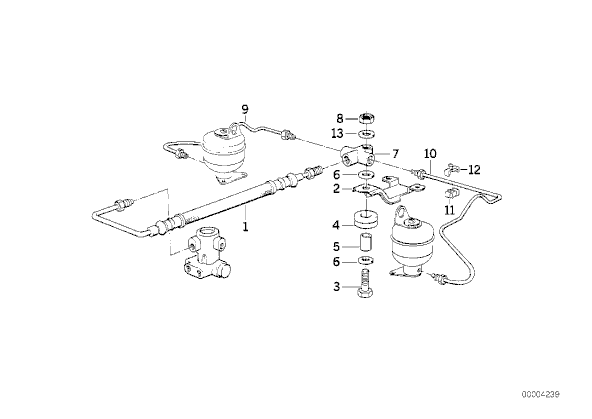 9
8
13
7
10
12
6
2
11
1
4
5
6
3
00004239